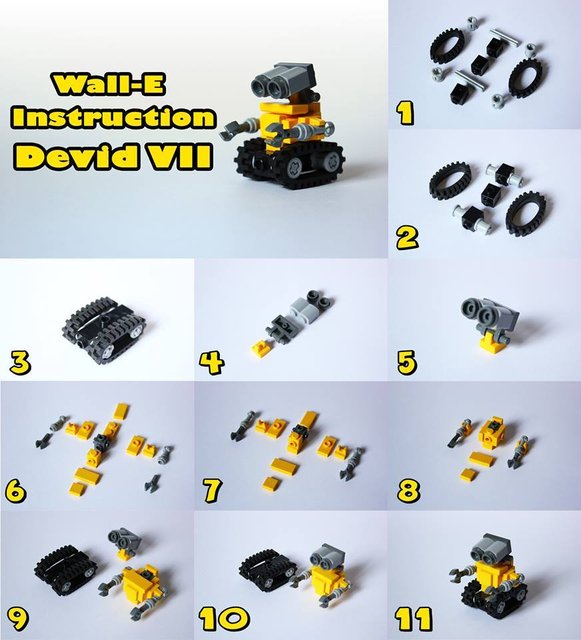 Wall-E
Instruction
Devid VII

1

2

3

4

5

6

7

8

9

10

11