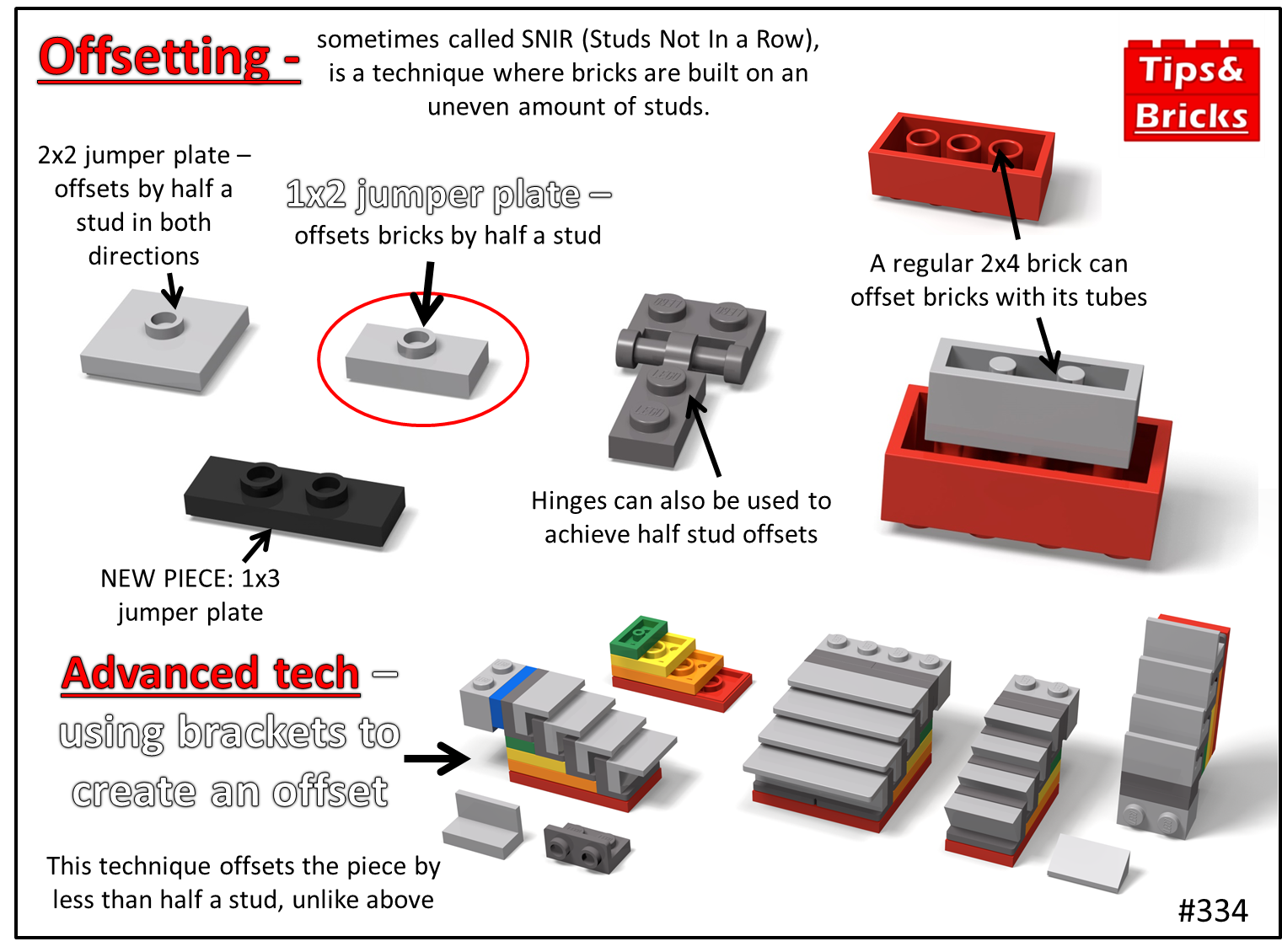 Offsetting - sometimes called SNIR (Studs Not In a Row), is a technique where bricks are built on an uneven amount of studs.

Tips& Bricks

2x2 jumper plate – offsets by half a stud in both directions

1x2 jumper plate – offsets bricks by half a stud

A regular 2x4 brick can offset bricks with its tubes

Hinges can also be used to achieve half stud offsets

NEW PIECE: 1x3 jumper plate

Advanced tech – using brackets to create an offset

This technique offsets the piece by less than half a stud, unlike above

#334