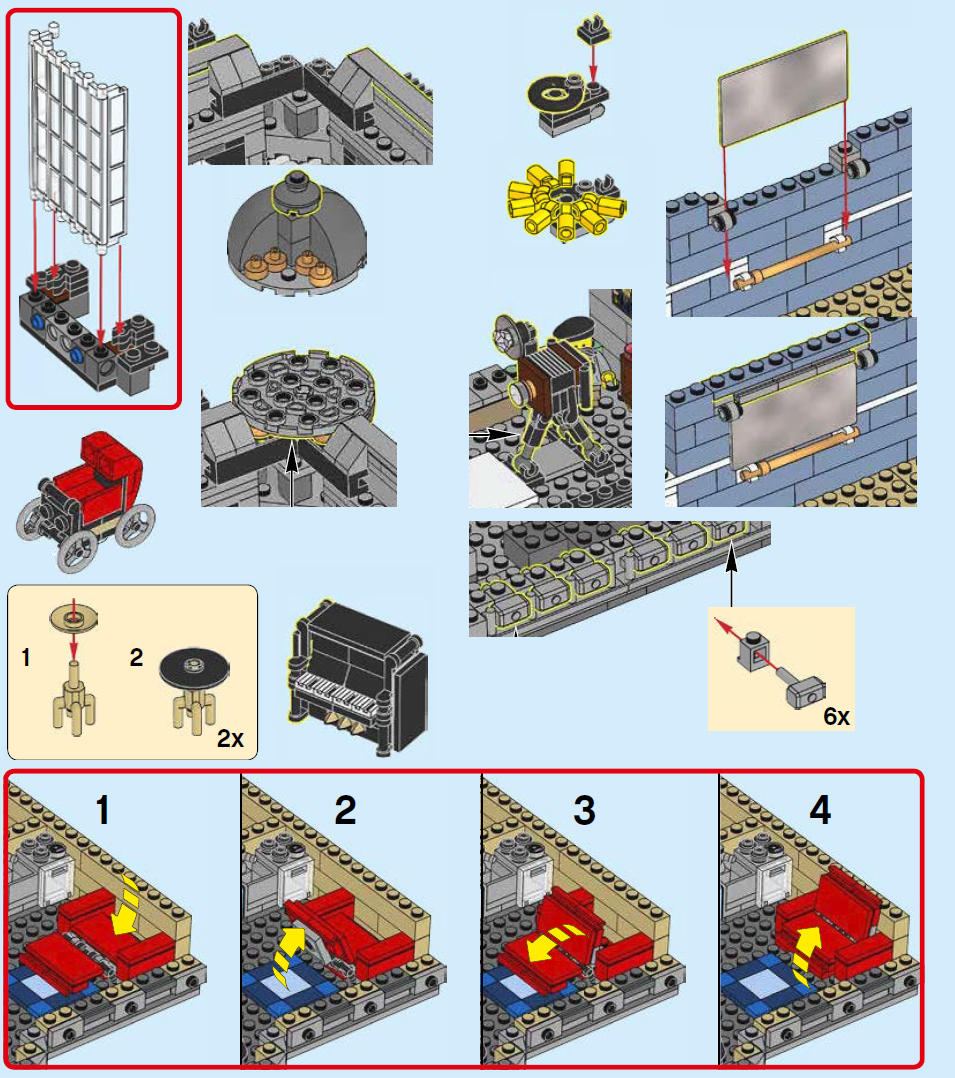 1

2

2x

6x

1

2

3

4